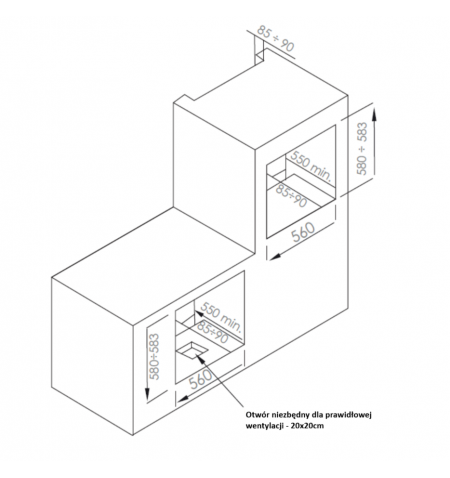 85 ÷ 90

580 ÷ 583

550 min.

85÷90

560

550 min.

85÷90

580÷583

560

Otwór niezbędny dla prawidłowej wentylacji - 20x20cm